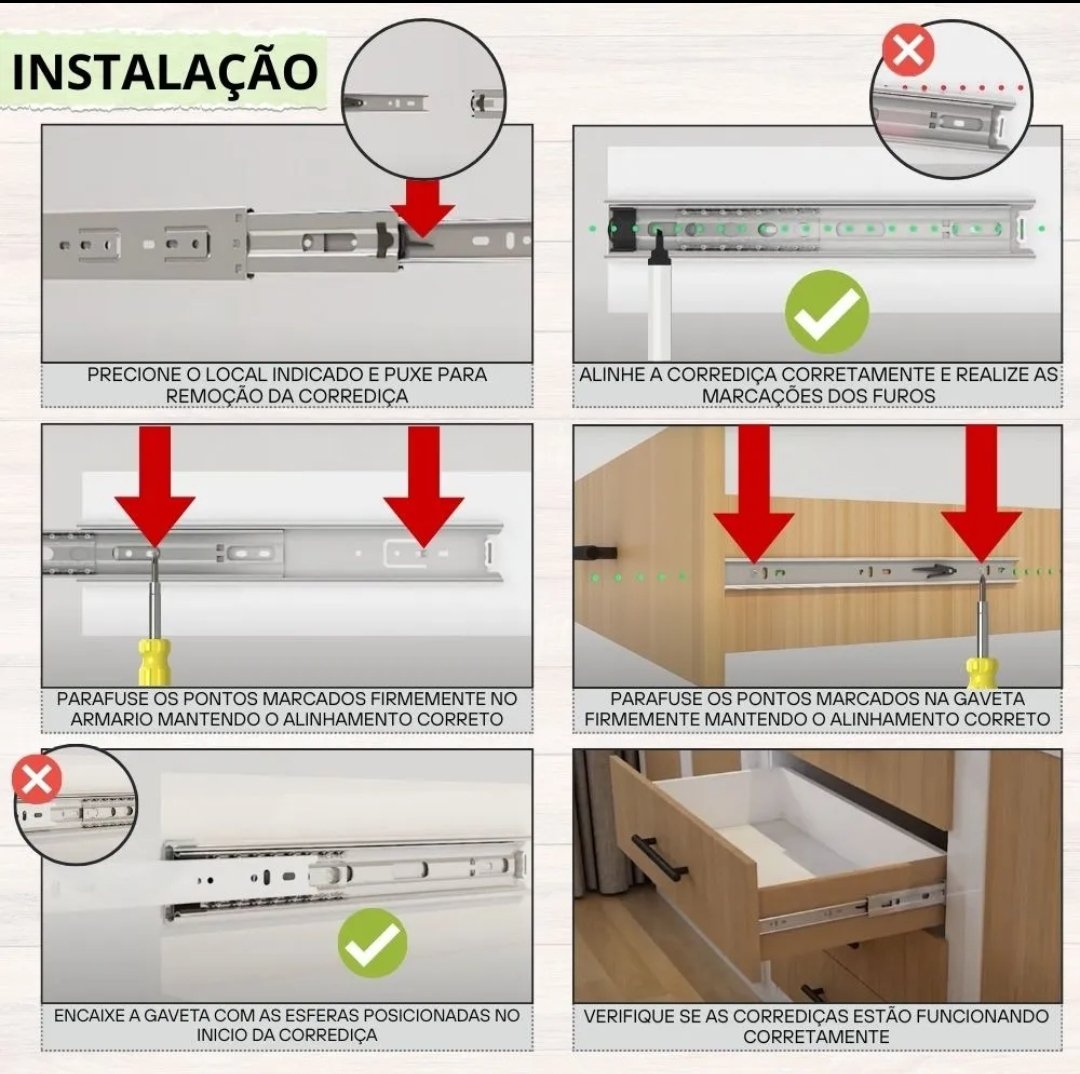 INSTALAÇÃO

PRECIONE O LOCAL INDICADO E PUXE PARA REMOÇÃO DA CORREDIÇA

ALINHE A CORREDIÇA CORRETAMENTE E REALIZE AS MARCAÇÕES DOS FUROS

PARAFUSE OS PONTOS MARCADOS FIRMEMENTE NO ARMARIO MANTENDO O ALINHAMENTO CORRETO

PARAFUSE OS PONTOS MARCADOS NA GAVETA FIRMEMENTE MANTENDO O ALINHAMENTO CORRETO

ENCAIXE A GAVETA COM AS ESFERAS POSICIONADAS NO INICIO DA CORREDIÇA

VERIFIQUE SE AS CORREDIÇAS ESTÃO FUNCIONANDO CORRETAMENTE